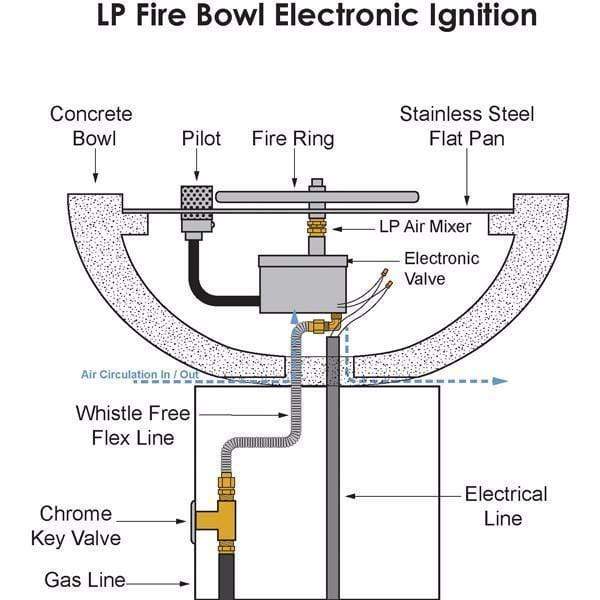 LP Fire Bowl Electronic Ignition

Concrete Bowl

Pilot

Fire Ring

Stainless Steel Flat Pan

LP Air Mixer

Electronic Valve

Air Circulation In / Out

Whistle Free Flex Line

Electrical Line

Chrome Key Valve

Gas Line