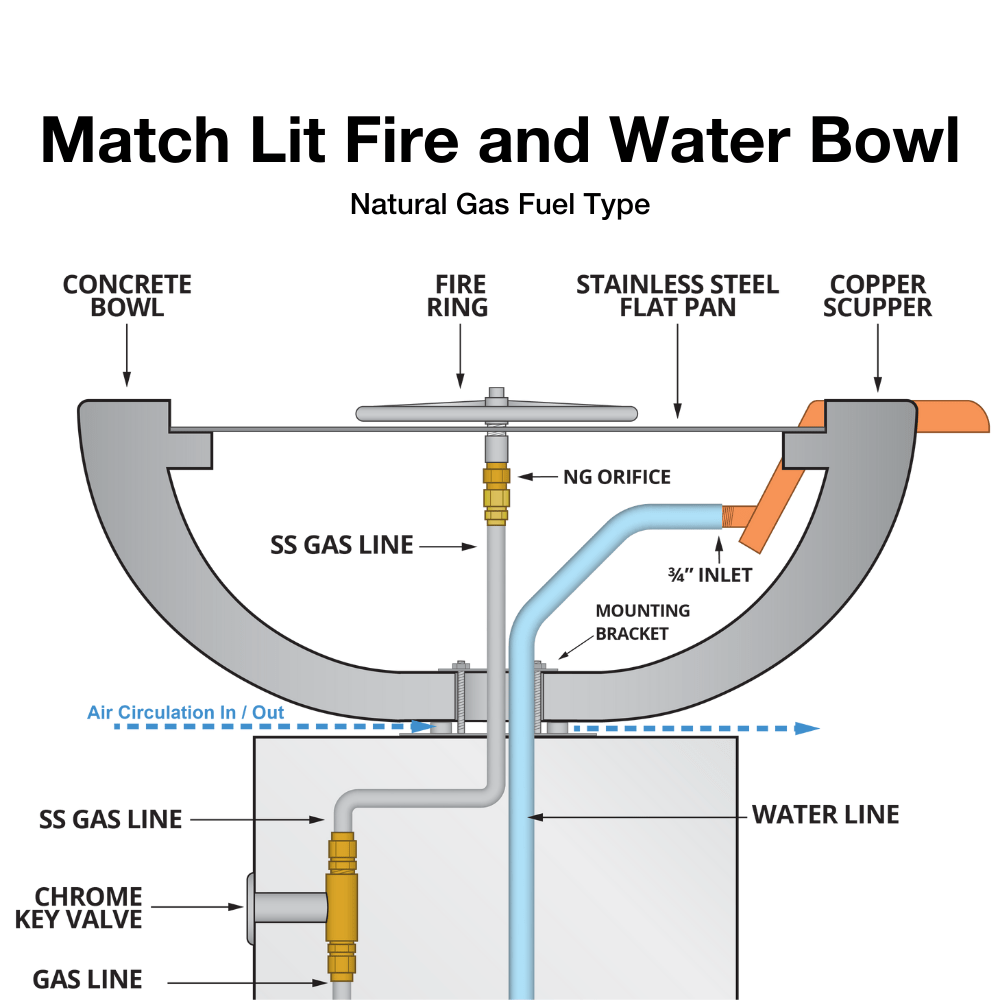 Match Lit Fire and Water Bowl

Natural Gas Fuel Type

CONCRETE BOWL

FIRE RING

STAINLESS STEEL FLAT PAN

COPPER SCUPPER

NG ORIFICE

SS GAS LINE

¾" INLET

MOUNTING BRACKET

Air Circulation In / Out

SS GAS LINE

WATER LINE

CHROME KEY VALVE

GAS LINE