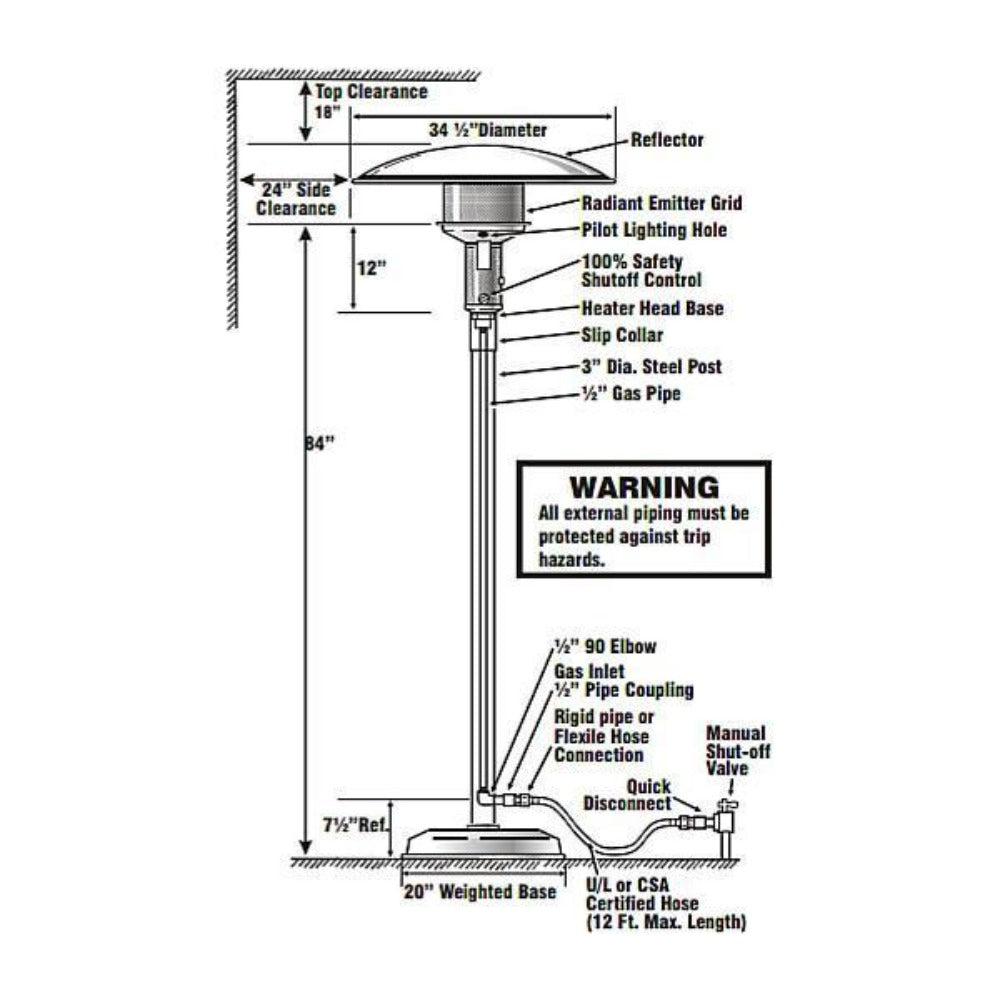 Top Clearance
18"
34 ½"Diameter
Reflector
24" Side Clearance
Radiant Emitter Grid
Pilot Lighting Hole
12"
100% Safety Shutoff Control
Heater Head Base
Slip Collar
3" Dia. Steel Post
½" Gas Pipe
84"

WARNING
All external piping must be protected against trip hazards.

½" 90 Elbow
Gas Inlet
½" Pipe Coupling
Rigid pipe or Flexile Hose Connection
Manual Shut-off Valve
Quick Disconnect
7½"Ref.
20" Weighted Base
U/L or CSA Certified Hose (12 Ft. Max. Length)