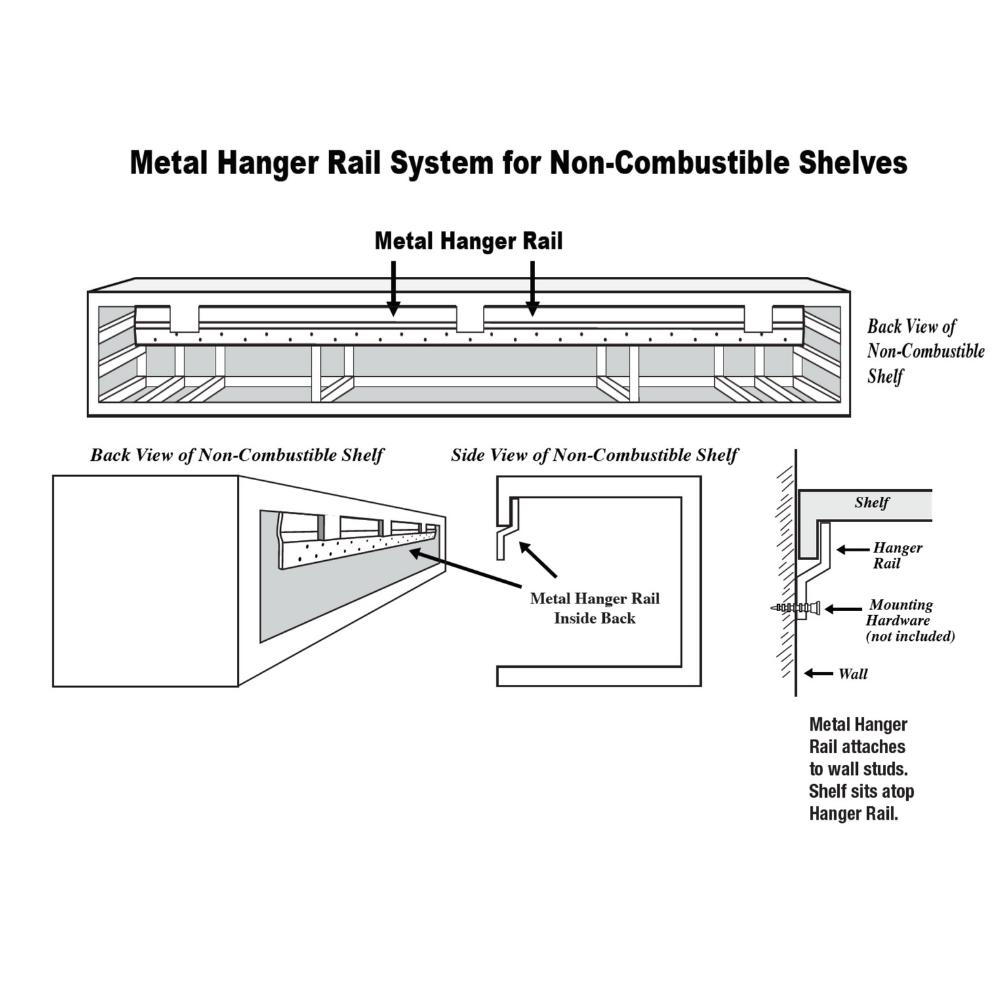 Metal Hanger Rail System for Non-Combustible Shelves

Metal Hanger Rail

Back View of Non-Combustible Shelf

Back View of Non-Combustible Shelf

Side View of Non-Combustible Shelf

Metal Hanger Rail Inside Back

Shelf

Hanger Rail

Mounting Hardware (not included)

Wall

Metal Hanger Rail attaches to wall studs. Shelf sits atop Hanger Rail.