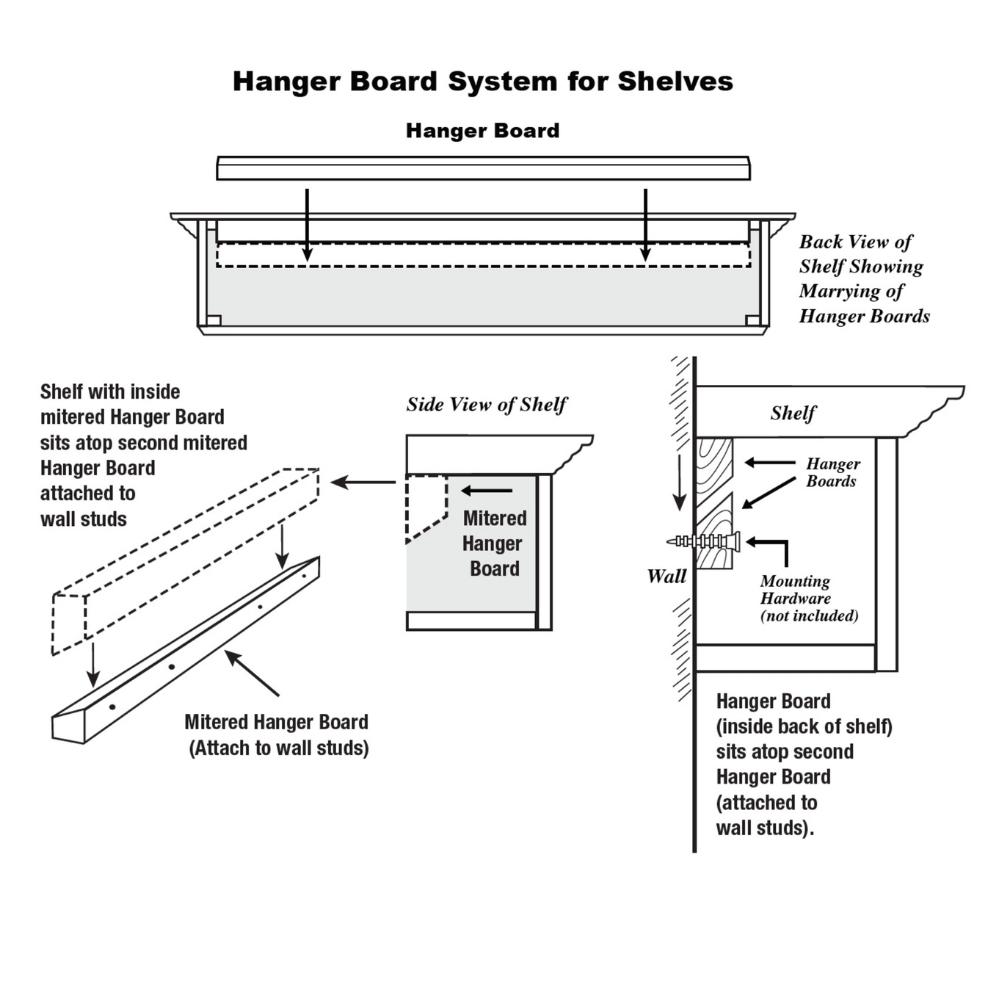 Hanger Board System for Shelves

Hanger Board

Back View of Shelf Showing Marrying of Hanger Boards

Shelf with inside mitered Hanger Board sits atop second mitered Hanger Board attached to wall studs

Side View of Shelf

Mitered Hanger Board

Mitered Hanger Board (Attach to wall studs)

Shelf

Hanger Boards

Wall

Mounting Hardware (not included)

Hanger Board (inside back of shelf) sits atop second Hanger Board (attached to wall studs).