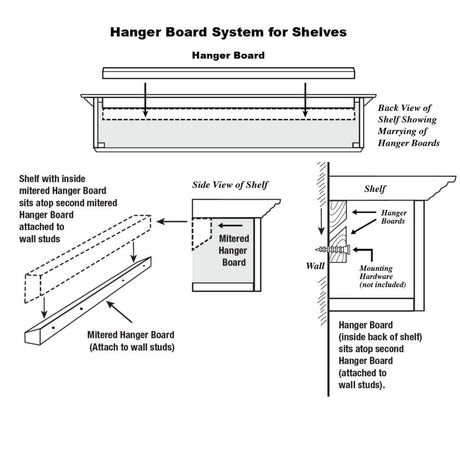 Hanger Board System for Shelves

Hanger Board

Back View of Shelf Showing Marrying of Hanger Boards

Shelf with inside mitered Hanger Board sits atop second mitered Hanger Board attached to wall studs

Side View of Shelf

Mitered Hanger Board

Mitered Hanger Board (Attach to wall studs)

Shelf

Hanger Boards

Wall

Mounting Hardware (not included)

Hanger Board (inside back of shelf) sits atop second Hanger Board (attached to wall studs).