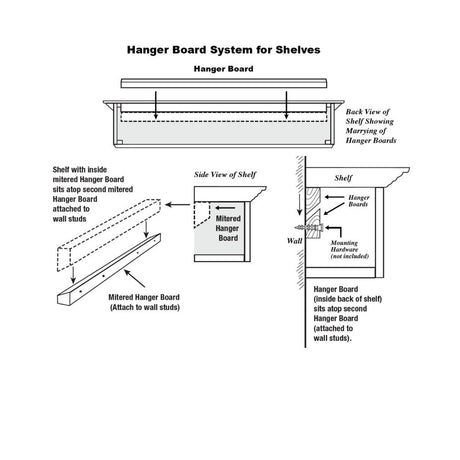 Hanger Board System for Shelves

Hanger Board

Back View of Shelf Showing Marrying of Hanger Boards

Shelf with inside mitered Hanger Board sits atop second mitered Hanger Board attached to wall studs

Side View of Shelf

Mitered Hanger Board

Mitered Hanger Board (Attach to wall studs)

Shelf

Hanger Boards

Wall

Mounting Hardware (not included)

Hanger Board (inside back of shelf) sits atop second Hanger Board (attached to wall studs).