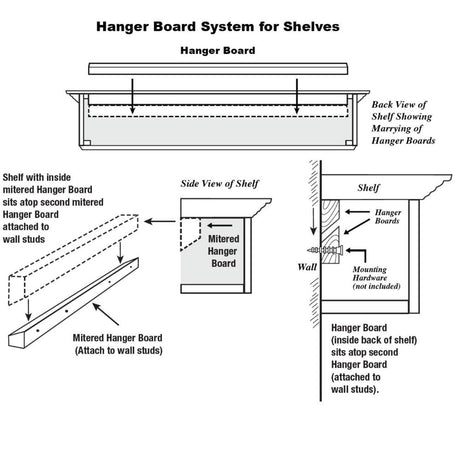 Hanger Board System for Shelves

Hanger Board

Back View of Shelf Showing Marrying of Hanger Boards

Shelf with inside mitered Hanger Board sits atop second mitered Hanger Board attached to wall studs

Side View of Shelf

Mitered Hanger Board

Mitered Hanger Board (Attach to wall studs)

Shelf

Hanger Boards

Wall

Mounting Hardware (not included)

Hanger Board (inside back of shelf) sits atop second Hanger Board (attached to wall studs).