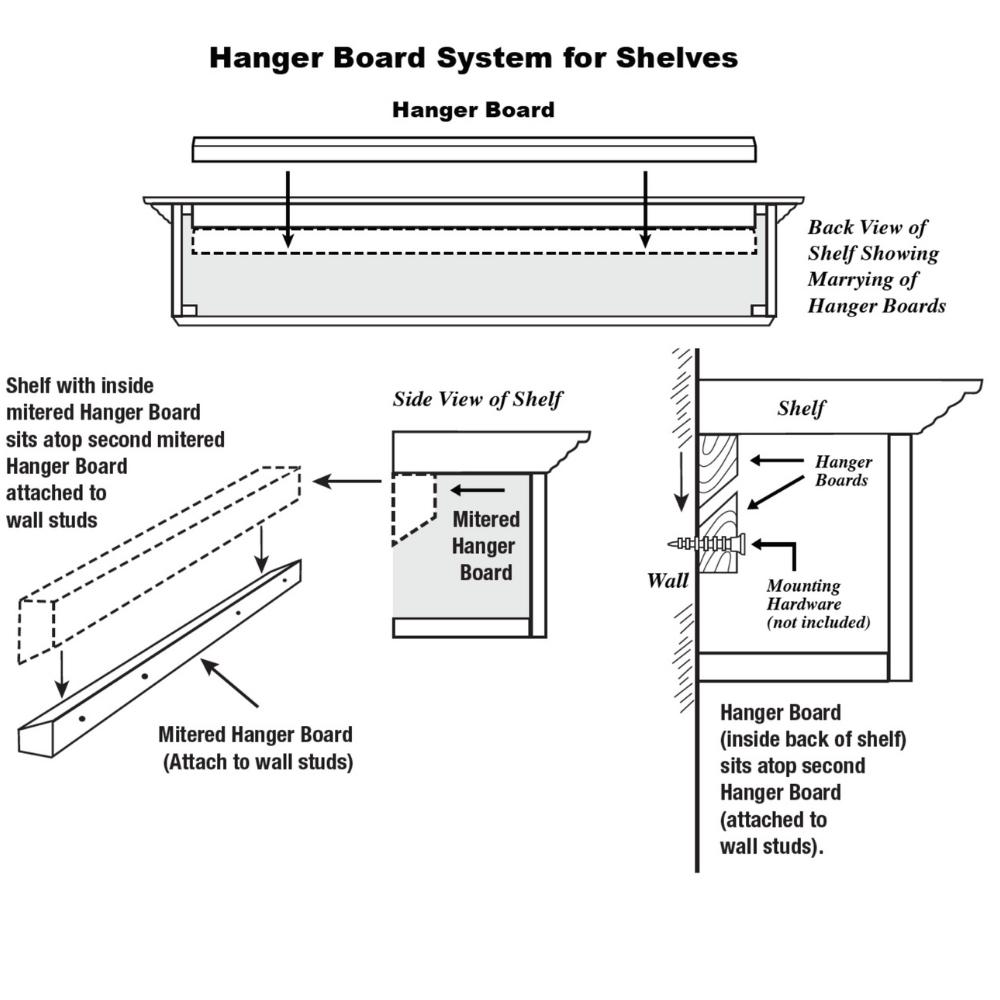 Hanger Board System for Shelves

Hanger Board

Back View of Shelf Showing Marrying of Hanger Boards

Shelf with inside mitered Hanger Board sits atop second mitered Hanger Board attached to wall studs

Side View of Shelf

Mitered Hanger Board

Mitered Hanger Board (Attach to wall studs)

Shelf

Hanger Boards

Wall

Mounting Hardware (not included)

Hanger Board (inside back of shelf) sits atop second Hanger Board (attached to wall studs).