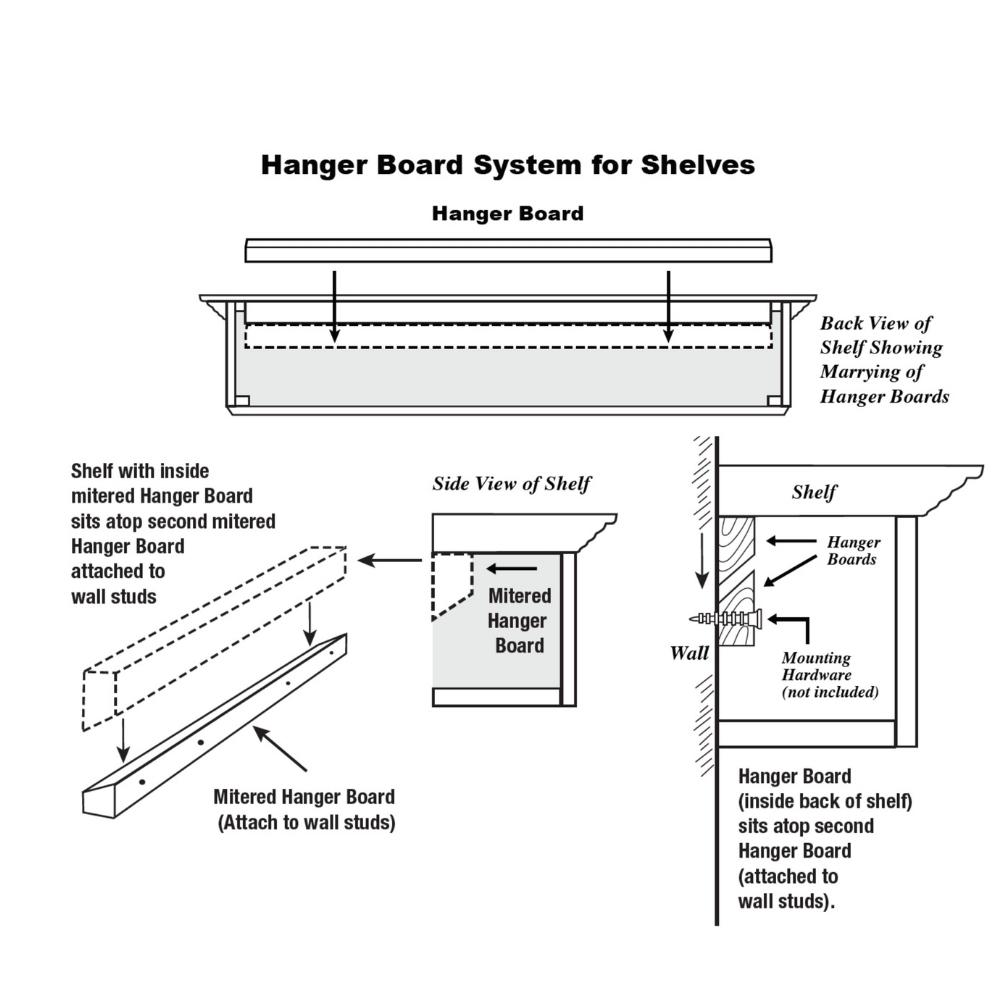 Hanger Board System for Shelves

Hanger Board

Back View of Shelf Showing Marrying of Hanger Boards

Shelf with inside mitered Hanger Board sits atop second mitered Hanger Board attached to wall studs

Side View of Shelf

Mitered Hanger Board

Mitered Hanger Board (Attach to wall studs)

Shelf

Hanger Boards

Wall

Mounting Hardware (not included)

Hanger Board (inside back of shelf) sits atop second Hanger Board (attached to wall studs).