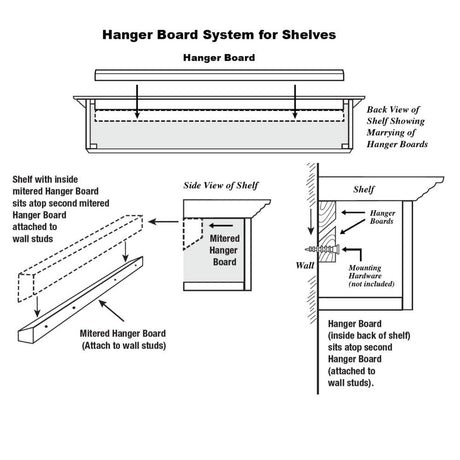 Hanger Board System for Shelves

Hanger Board

Back View of Shelf Showing Marrying of Hanger Boards

Shelf with inside mitered Hanger Board sits atop second mitered Hanger Board attached to wall studs

Side View of Shelf

Mitered Hanger Board

Mitered Hanger Board (Attach to wall studs)

Shelf

Hanger Boards

Wall

Mounting Hardware (not included)

Hanger Board (inside back of shelf) sits atop second Hanger Board (attached to wall studs).