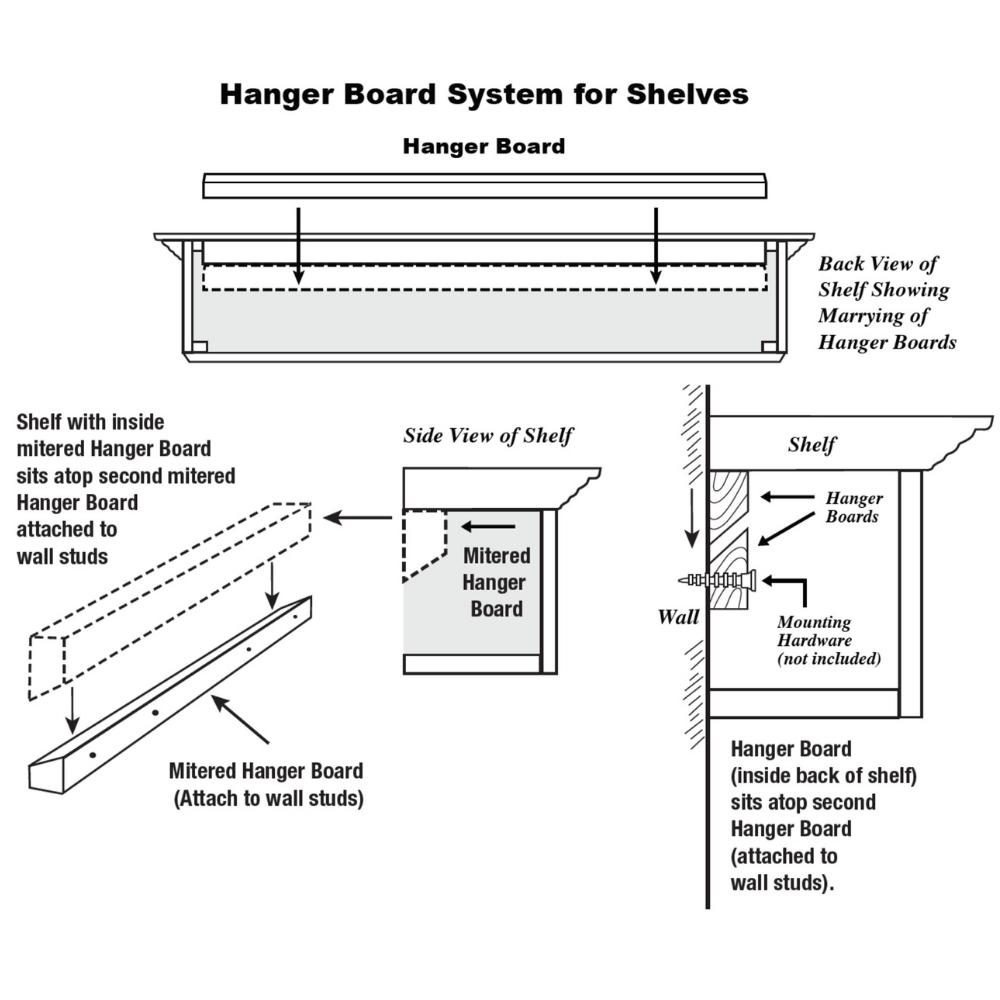 Hanger Board System for Shelves

Hanger Board

Back View of Shelf Showing Marrying of Hanger Boards

Shelf with inside mitered Hanger Board sits atop second mitered Hanger Board attached to wall studs

Side View of Shelf

Mitered Hanger Board

Mitered Hanger Board (Attach to wall studs)

Shelf

Hanger Boards

Wall

Mounting Hardware (not included)

Hanger Board (inside back of shelf) sits atop second Hanger Board (attached to wall studs).