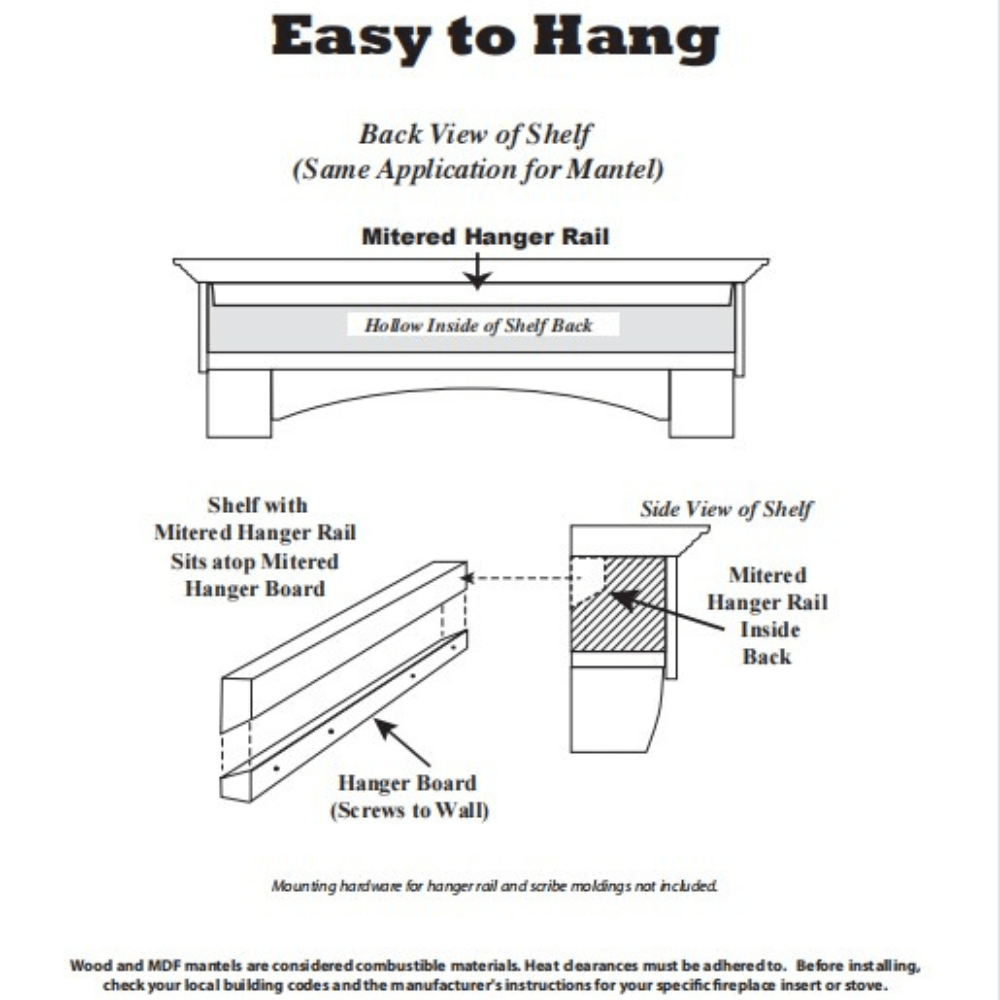 Easy to Hang

Back View of Shelf
(Same Application for Mantel)

Mitered Hanger Rail

Hollow Inside of Shelf Back

Shelf with
Mitered Hanger Rail
Sits atop Mitered
Hanger Board

Side View of Shelf

Mitered
Hanger Rail
Inside
Back

Hanger Board
(Screws to Wall)

Mounting hardware for hanger rail and scribe moldings not included.

Wood and MDF mantels are considered combustible materials. Heat clearances must be adhered to. Before installing, check your local building codes and the manufacturer's instructions for your specific fireplace insert or stove.