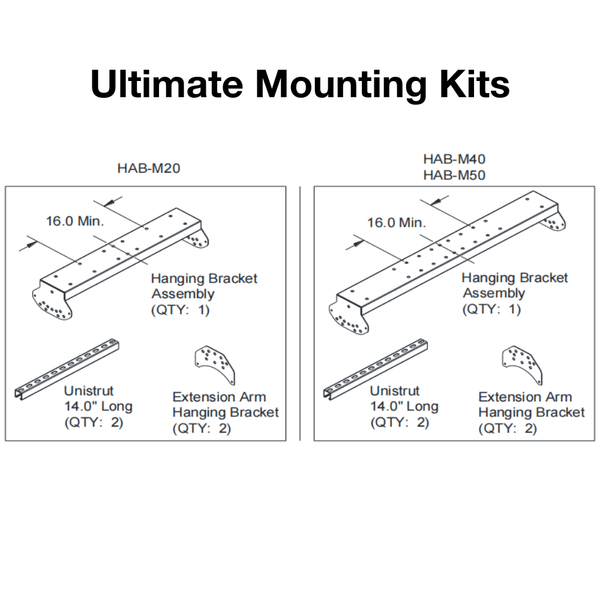 Ultimate Mounting Kits

HAB-M20

16.0 Min.

Hanging Bracket Assembly (QTY: 1)

Unistrut 14.0" Long (QTY: 2)

Extension Arm Hanging Bracket (QTY: 2)

HAB-M40
HAB-M50

16.0 Min.

Hanging Bracket Assembly (QTY: 1)

Unistrut 14.0" Long (QTY: 2)

Extension Arm Hanging Bracket (QTY: 2)