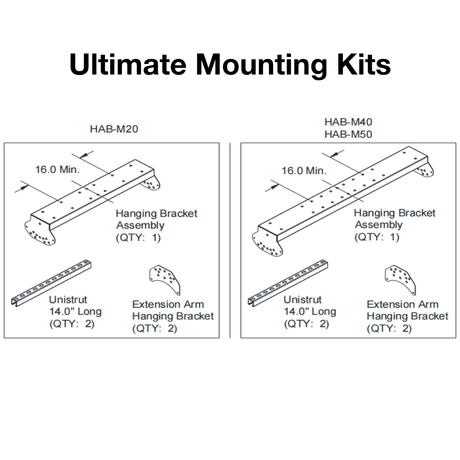 Ultimate Mounting Kits

HAB-M20

16.0 Min.

Hanging Bracket Assembly (QTY: 1)

Unistrut 14.0" Long (QTY: 2)

Extension Arm Hanging Bracket (QTY: 2)

HAB-M40
HAB-M50

16.0 Min.

Hanging Bracket Assembly (QTY: 1)

Unistrut 14.0" Long (QTY: 2)

Extension Arm Hanging Bracket (QTY: 2)