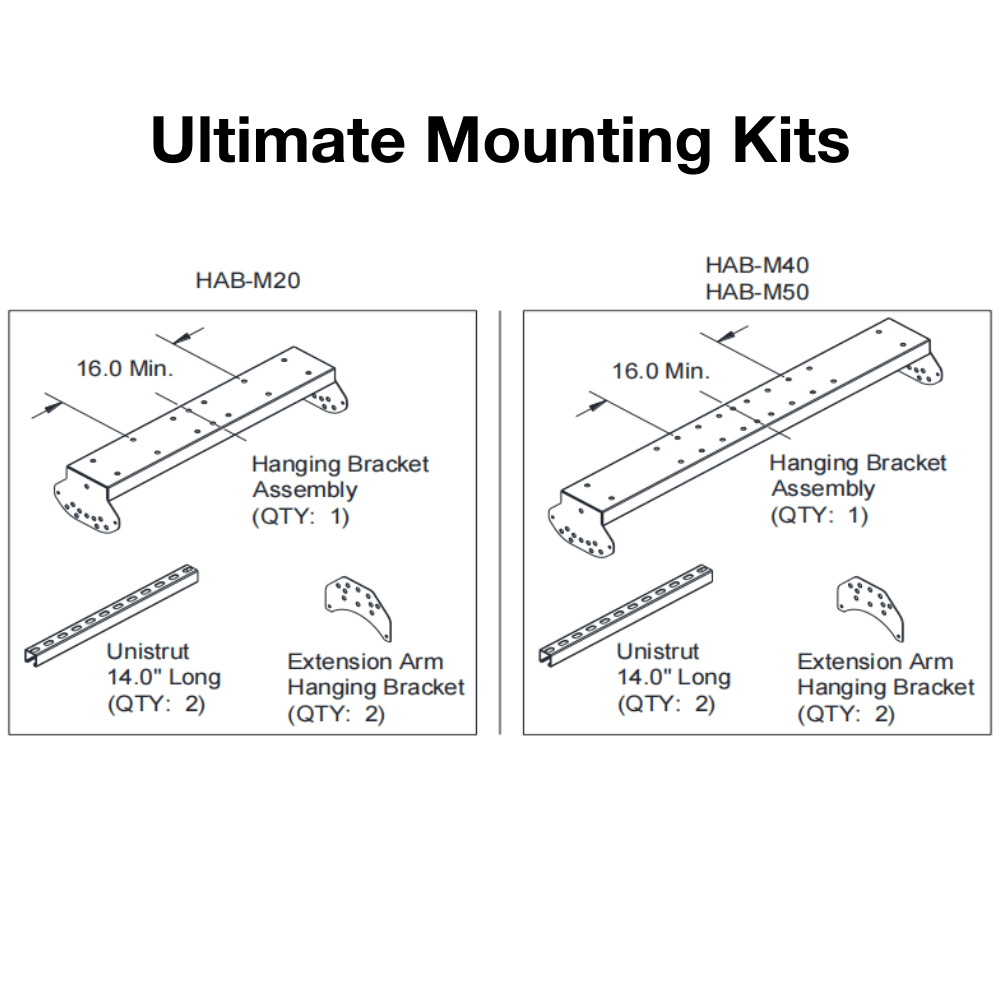 Ultimate Mounting Kits

HAB-M20

16.0 Min.

Hanging Bracket Assembly (QTY: 1)

Unistrut 14.0" Long (QTY: 2)

Extension Arm Hanging Bracket (QTY: 2)

HAB-M40
HAB-M50

16.0 Min.

Hanging Bracket Assembly (QTY: 1)

Unistrut 14.0" Long (QTY: 2)

Extension Arm Hanging Bracket (QTY: 2)