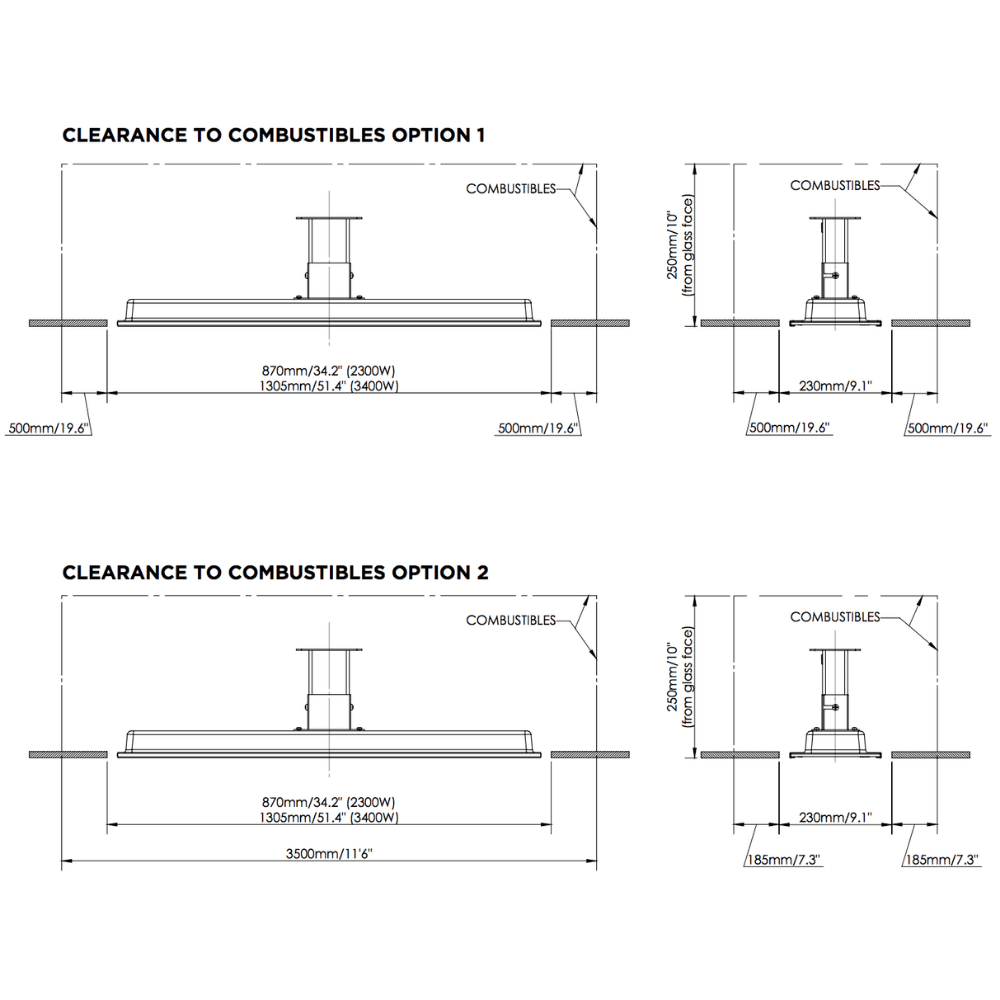 CLEARANCE TO COMBUSTIBLES OPTION 1

COMBUSTIBLES

870mm/34.2" (2300W)
1305mm/51.4" (3400W)

500mm/19.6"

500mm/19.6"

250mm/10"
(from glass face)

COMBUSTIBLES

230mm/9.1"

500mm/19.6"

500mm/19.6"

CLEARANCE TO COMBUSTIBLES OPTION 2

COMBUSTIBLES

870mm/34.2" (2300W)
1305mm/51.4" (3400W)

3500mm/11'6"

250mm/10"
(from glass face)

COMBUSTIBLES

230mm/9.1"

185mm/7.3"

185mm/7.3"