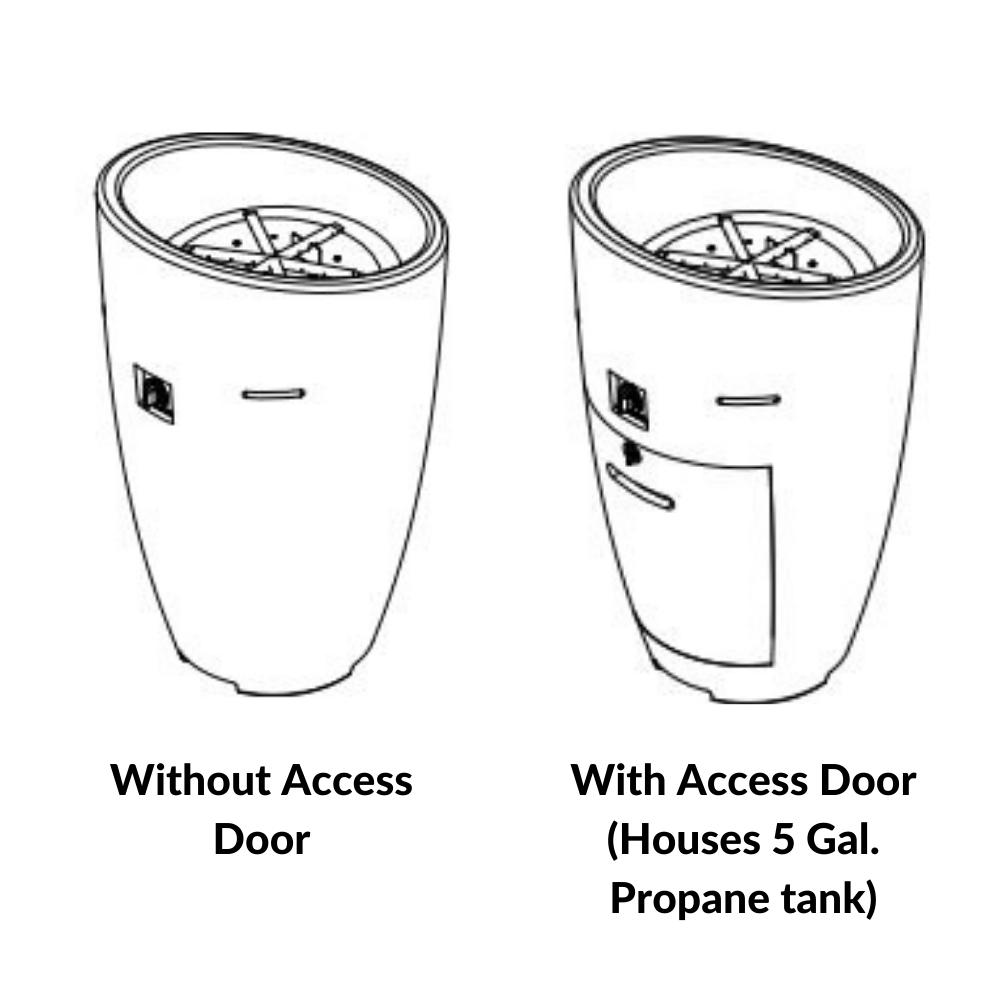 Without Access Door

With Access Door (Houses 5 Gal. Propane tank)