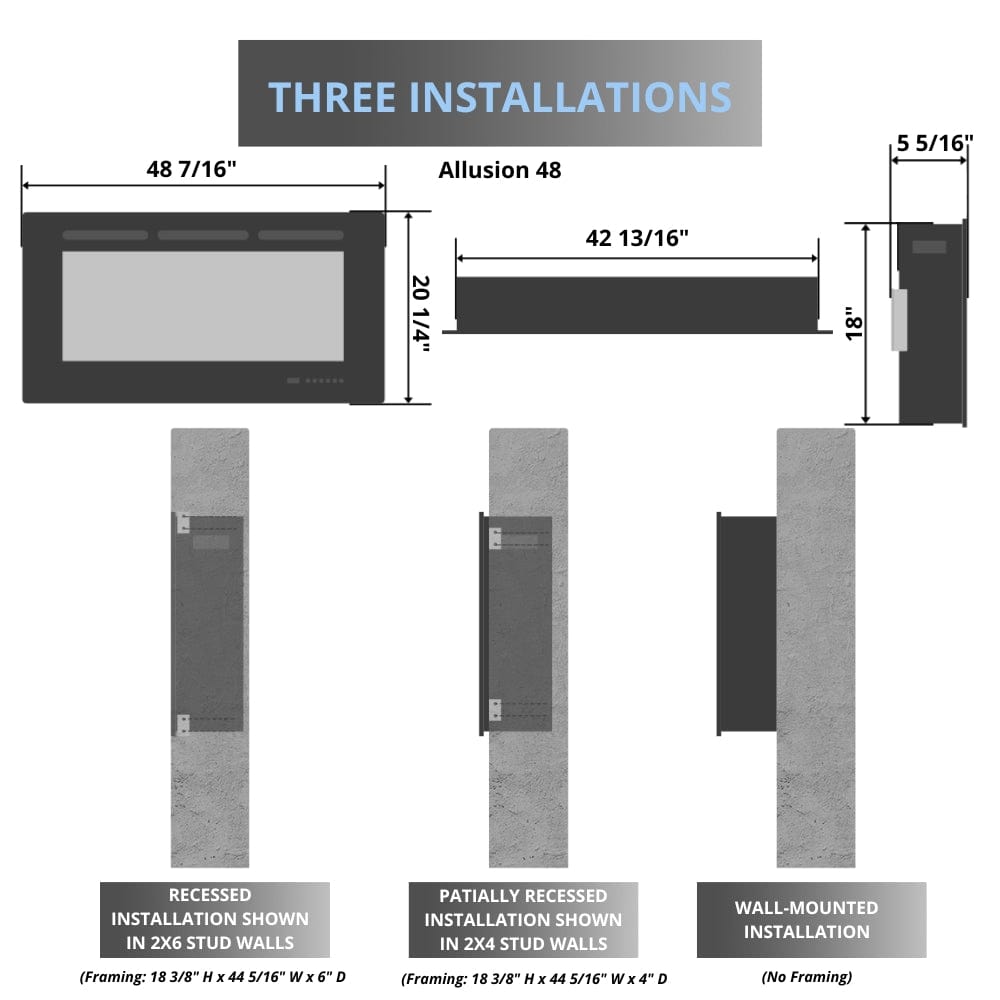 THREE INSTALLATIONS

48 7/16"

Allusion 48

5 5/16"

42 13/16"

20 1/4"

18"

RECESSED INSTALLATION SHOWN IN 2X6 STUD WALLS

(Framing: 18 3/8" H x 44 5/16" W x 6" D

PATIALLY RECESSED INSTALLATION SHOWN IN 2X4 STUD WALLS

(Framing: 18 3/8" H x 44 5/16" W x 4" D

WALL-MOUNTED INSTALLATION

(No Framing)