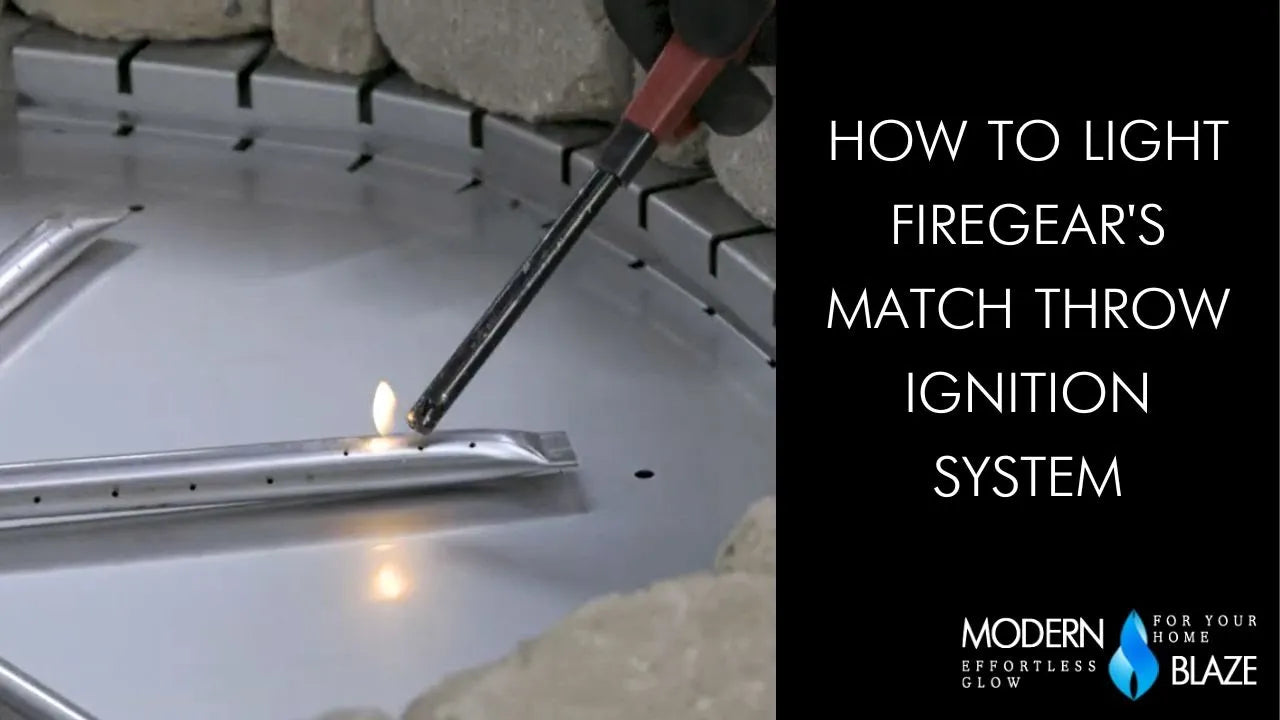 HOW TO LIGHT FIREGEAR'S MATCH THROW IGNITION SYSTEM

MODERN
EFFORTLESS GLOW
FOR YOUR HOME
BLAZE