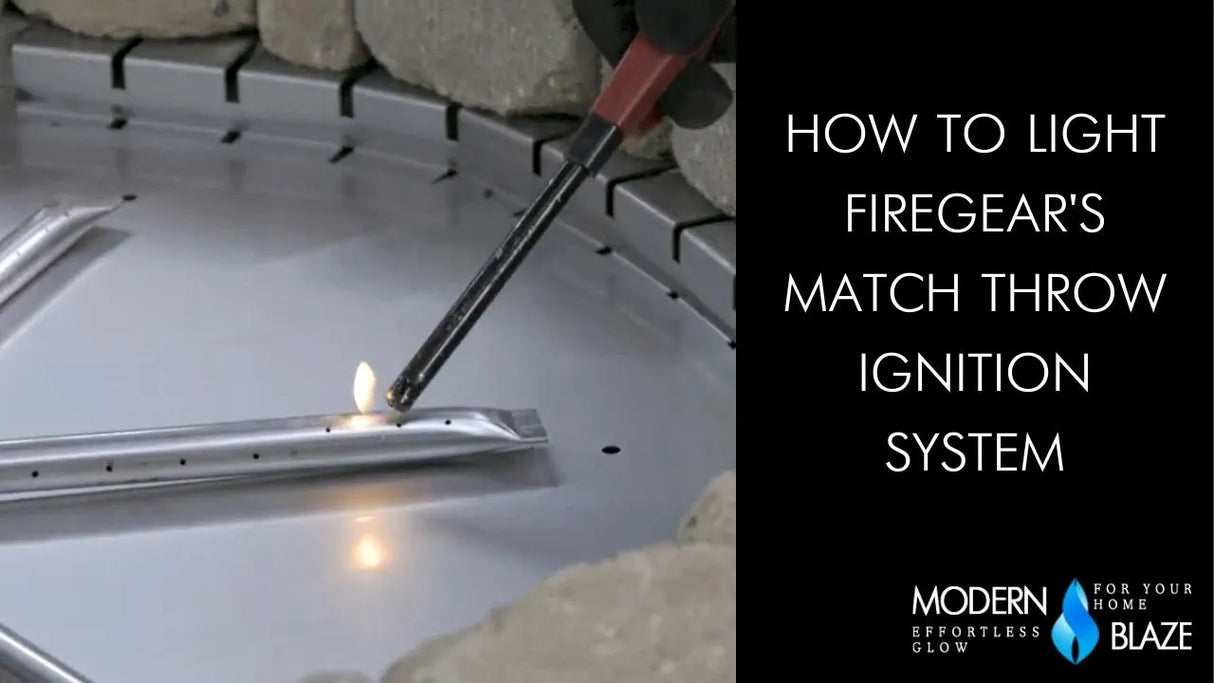 HOW TO LIGHT FIREGEAR'S MATCH THROW IGNITION SYSTEM

MODERN EFFORTLESS GLOW FOR YOUR HOME BLAZE