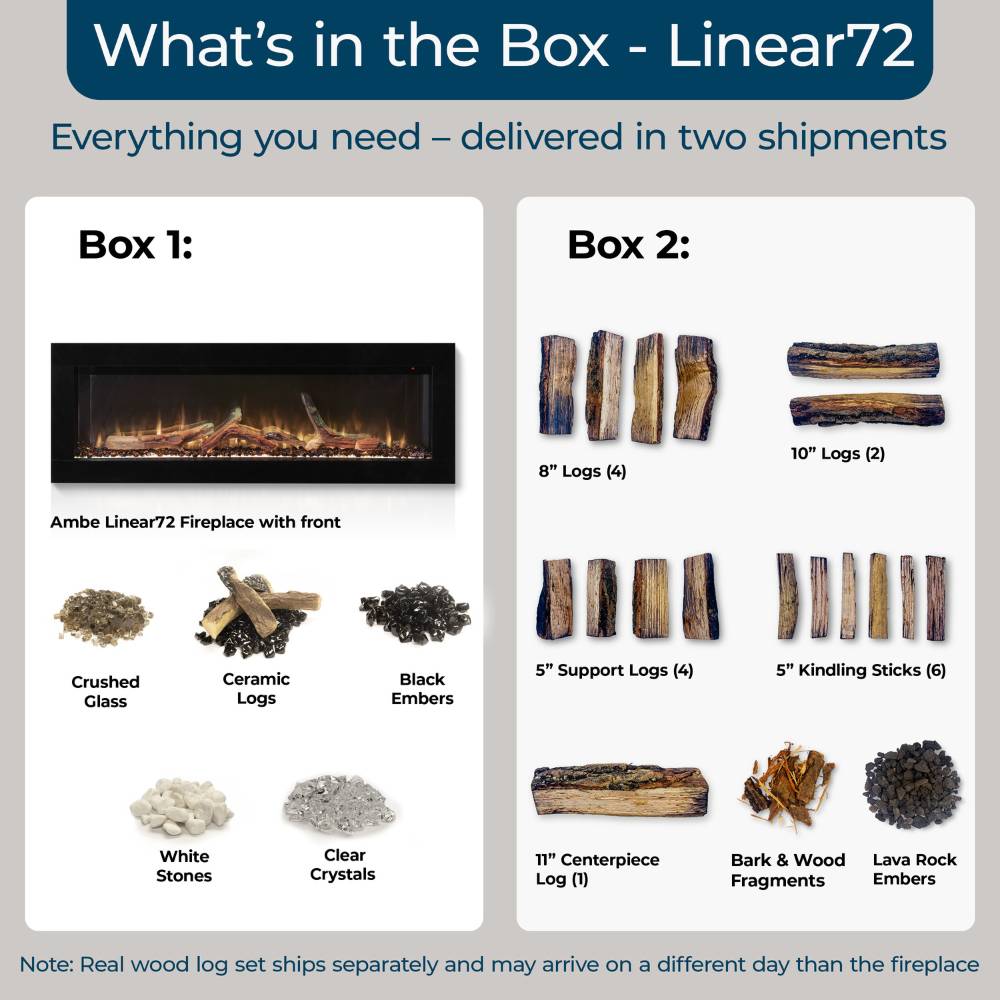 What's in the Box - Linear72

Everything you need – delivered in two shipments

Box 1:

Ambe Linear72 Fireplace with front

Crushed Glass

Ceramic Logs

Black Embers

White Stones

Clear Crystals

Box 2:

8" Logs (4)

10" Logs (2)

5" Support Logs (4)

5" Kindling Sticks (6)

11" Centerpiece Log (1)

Bark & Wood Fragments

Lava Rock Embers

Note: Real wood log set ships separately and may arrive on a different day than the fireplace