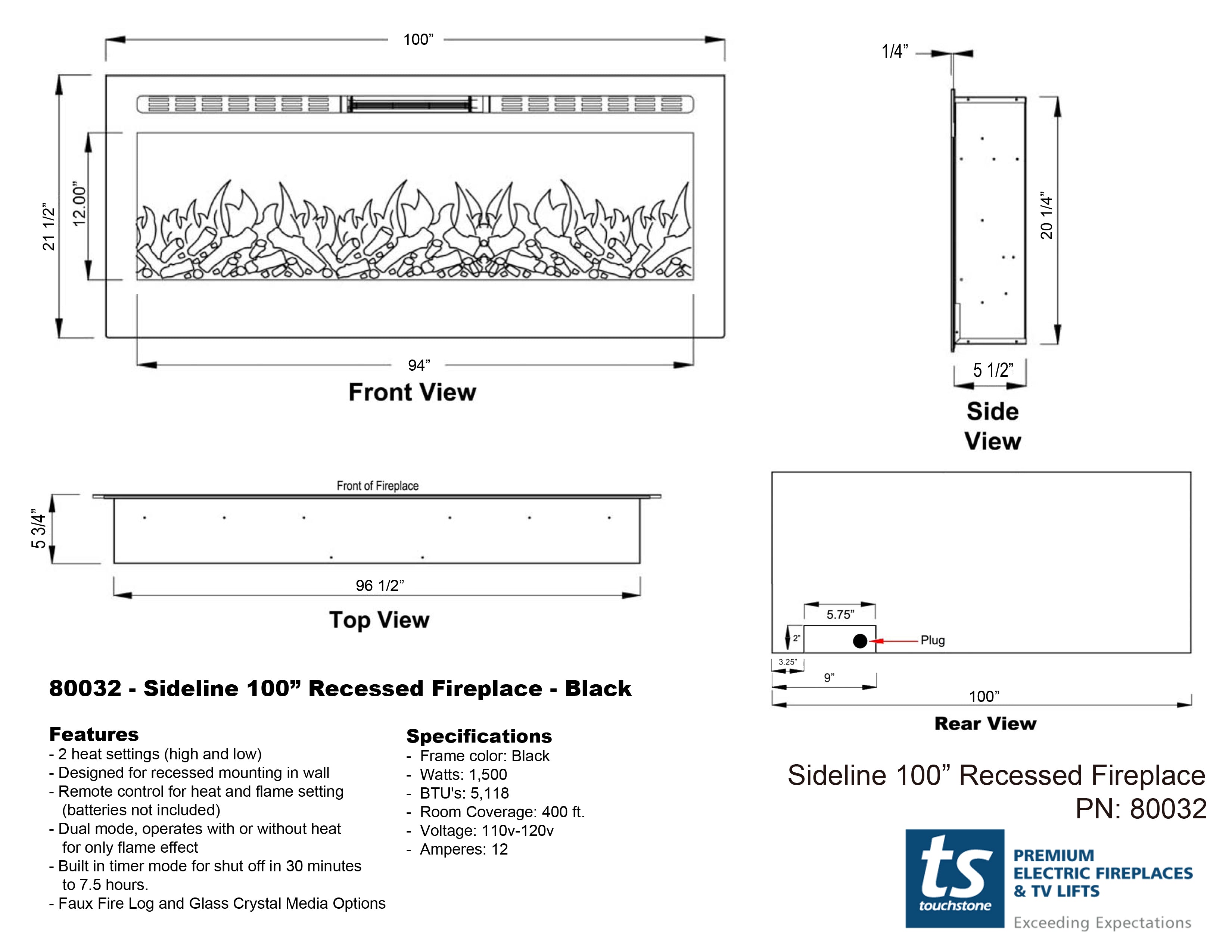 100”

21 1/2”

12.00”

94”

Front View

1/4”

20 1/4”

5 1/2”

Side View

Front of Fireplace

5 3/4”

96 1/2”

Top View

5.75”

2”

Plug

3.25”

9”

100”

Rear View

80032 - Sideline 100” Recessed Fireplace - Black

Features
- 2 heat settings (high and low)
- Designed for recessed mounting in wall
- Remote control for heat and flame setting (batteries not included)
- Dual mode, operates with or without heat for only flame effect
- Built in timer mode for shut off in 30 minutes to 7.5 hours.
- Faux Fire Log and Glass Crystal Media Options

Specifications
- Frame color: Black
- Watts: 1,500
- BTU's: 5,118
- Room Coverage: 400 ft.
- Voltage: 110v-120v
- Amperes: 12

Sideline 100” Recessed Fireplace
PN: 80032

ts
touchstone

PREMIUM
ELECTRIC FIREPLACES
& TV LIFTS

Exceeding Expectations