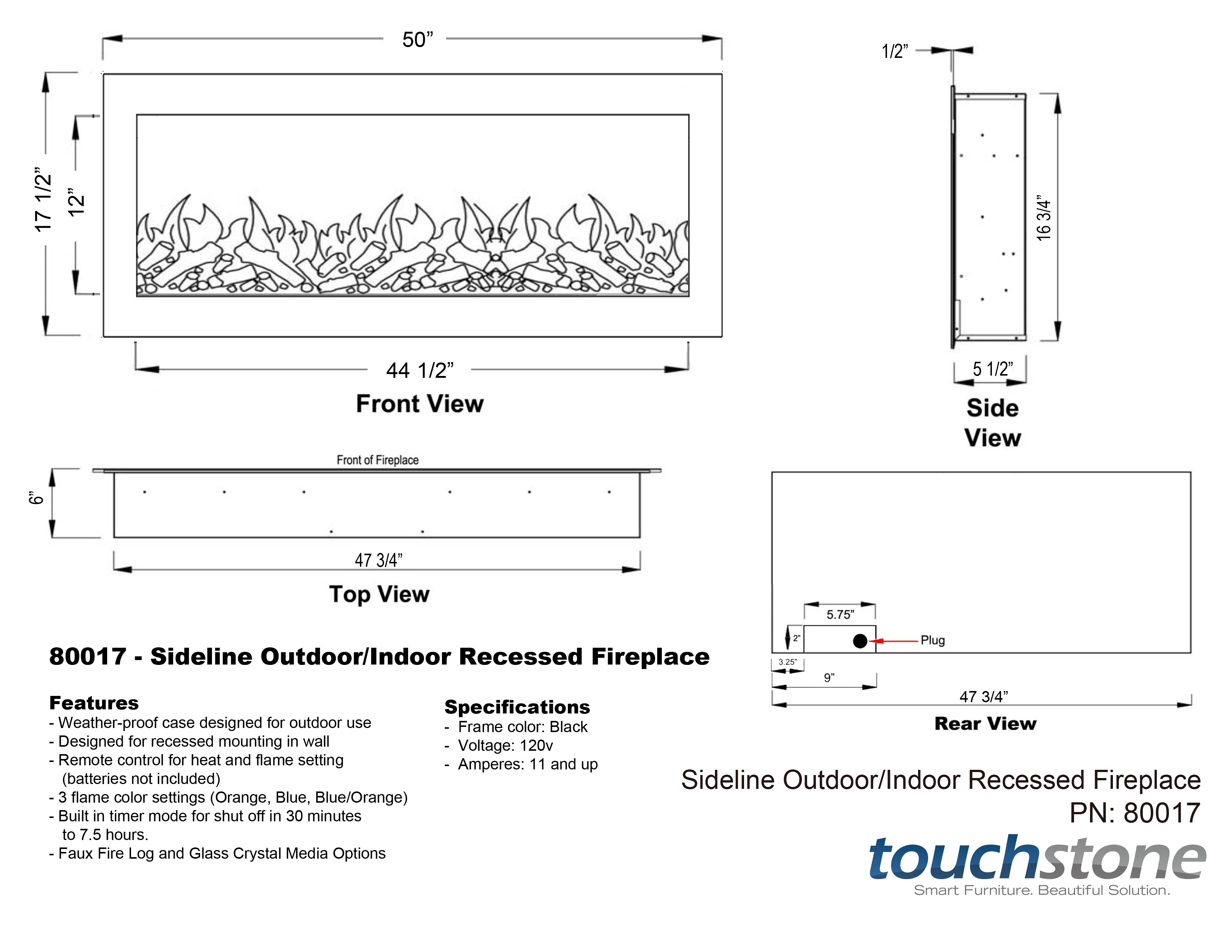 50”

17 1/2”

12”

44 1/2”

Front View

1/2”

16 3/4”

5 1/2”

Side View

Front of Fireplace

6”

47 3/4”

Top View

5.75”

2”

Plug

3.25”

9”

47 3/4”

Rear View

80017 - Sideline Outdoor/Indoor Recessed Fireplace

Features
- Weather-proof case designed for outdoor use
- Designed for recessed mounting in wall
- Remote control for heat and flame setting (batteries not included)
- 3 flame color settings (Orange, Blue, Blue/Orange)
- Built in timer mode for shut off in 30 minutes to 7.5 hours.
- Faux Fire Log and Glass Crystal Media Options

Specifications
- Frame color: Black
- Voltage: 120v
- Amperes: 11 and up

Sideline Outdoor/Indoor Recessed Fireplace
PN: 80017

touchstone
Smart Furniture. Beautiful Solution.