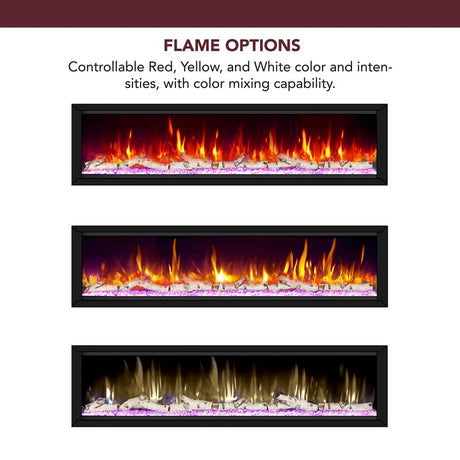 FLAME OPTIONS

Controllable Red, Yellow, and White color and intensities, with color mixing capability.