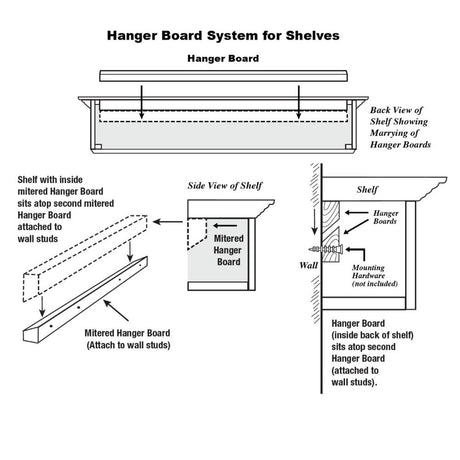 Hanger Board System for Shelves

Hanger Board

Back View of Shelf Showing Marrying of Hanger Boards

Shelf with inside mitered Hanger Board sits atop second mitered Hanger Board attached to wall studs

Side View of Shelf

Mitered Hanger Board

Mitered Hanger Board (Attach to wall studs)

Shelf

Hanger Boards

Wall

Mounting Hardware (not included)

Hanger Board (inside back of shelf) sits atop second Hanger Board (attached to wall studs).