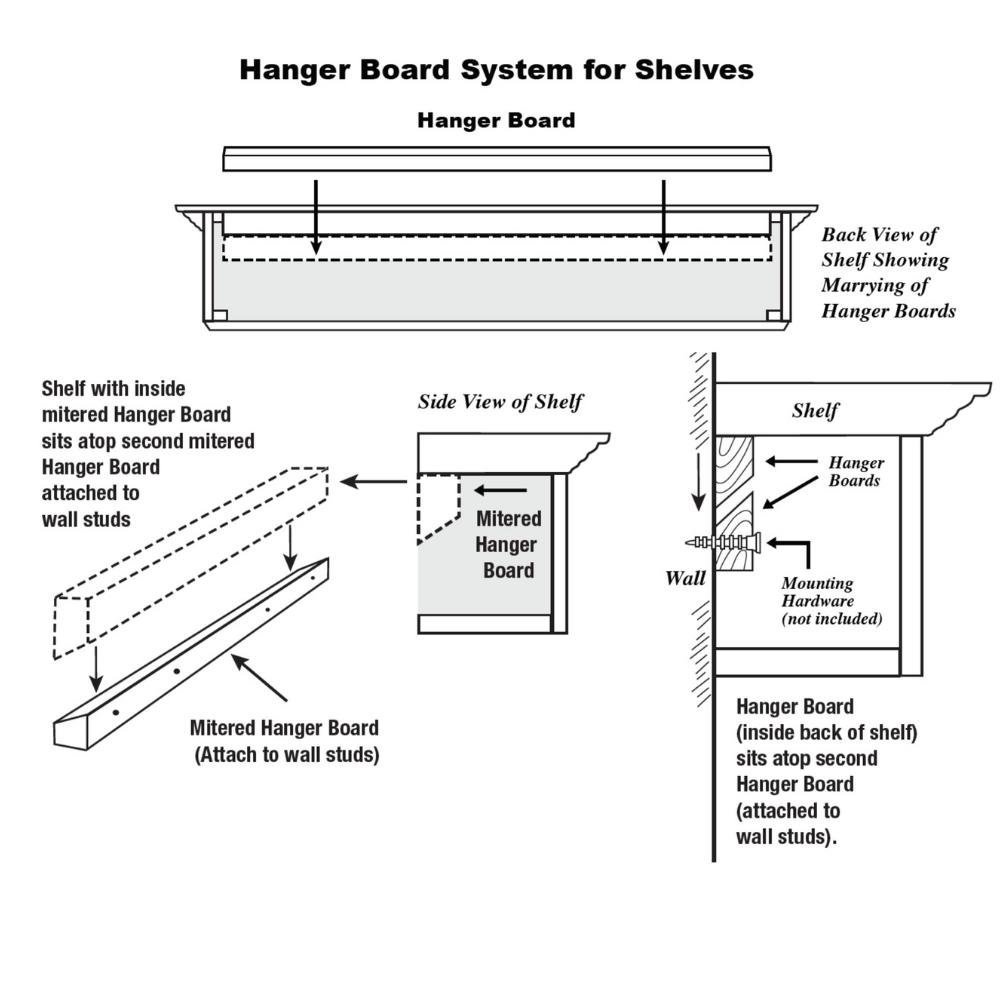 Hanger Board System for Shelves

Hanger Board

Back View of Shelf Showing Marrying of Hanger Boards

Shelf with inside mitered Hanger Board sits atop second mitered Hanger Board attached to wall studs

Side View of Shelf

Mitered Hanger Board

Mitered Hanger Board (Attach to wall studs)

Shelf

Hanger Boards

Wall

Mounting Hardware (not included)

Hanger Board (inside back of shelf) sits atop second Hanger Board (attached to wall studs).