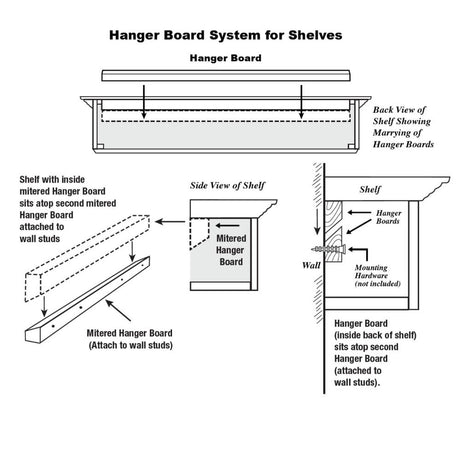 Hanger Board System for Shelves

Hanger Board

Back View of Shelf Showing Marrying of Hanger Boards

Shelf with inside mitered Hanger Board sits atop second mitered Hanger Board attached to wall studs

Side View of Shelf

Mitered Hanger Board

Mitered Hanger Board (Attach to wall studs)

Shelf

Hanger Boards

Wall

Mounting Hardware (not included)

Hanger Board (inside back of shelf) sits atop second Hanger Board (attached to wall studs).