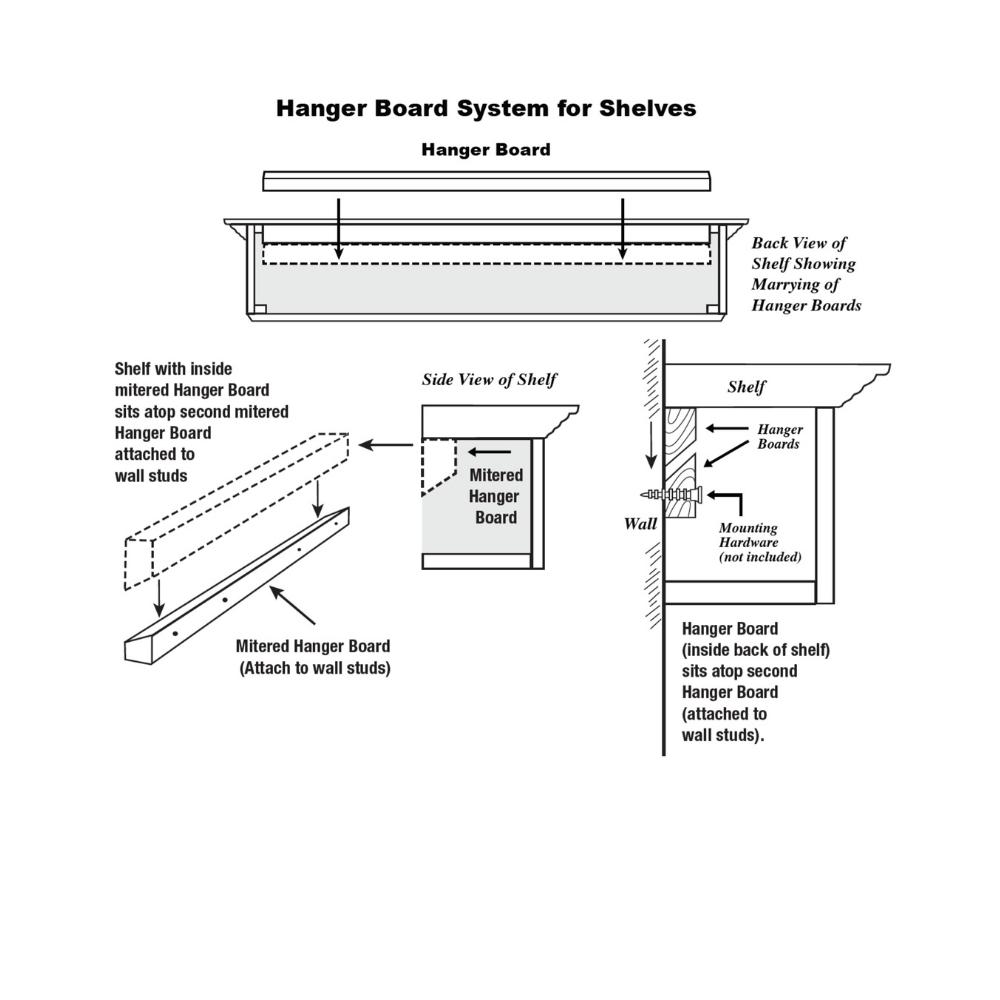 Hanger Board System for Shelves

Hanger Board

Back View of Shelf Showing Marrying of Hanger Boards

Shelf with inside mitered Hanger Board sits atop second mitered Hanger Board attached to wall studs

Side View of Shelf

Mitered Hanger Board

Mitered Hanger Board (Attach to wall studs)

Shelf

Hanger Boards

Wall

Mounting Hardware (not included)

Hanger Board (inside back of shelf) sits atop second Hanger Board (attached to wall studs).