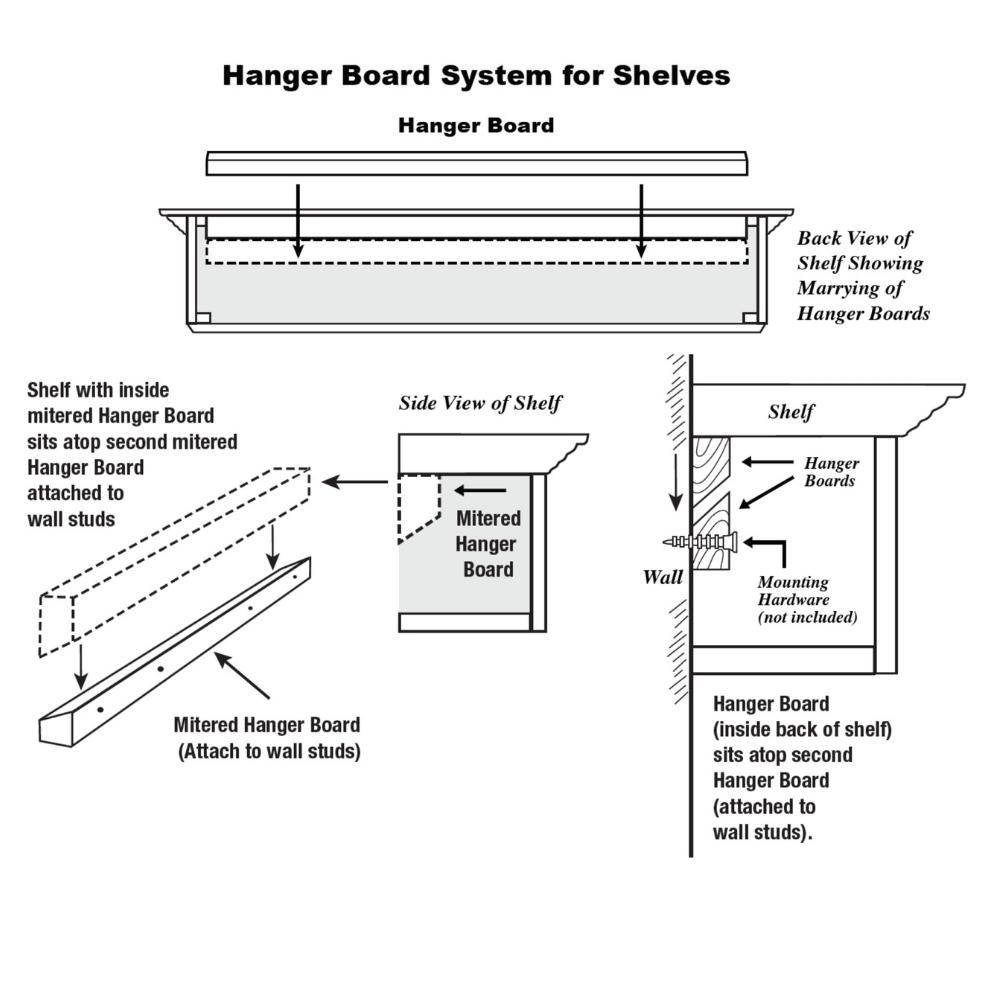 Hanger Board System for Shelves

Hanger Board

Back View of Shelf Showing Marrying of Hanger Boards

Shelf with inside mitered Hanger Board sits atop second mitered Hanger Board attached to wall studs

Side View of Shelf

Mitered Hanger Board

Mitered Hanger Board (Attach to wall studs)

Shelf

Hanger Boards

Wall

Mounting Hardware (not included)

Hanger Board (inside back of shelf) sits atop second Hanger Board (attached to wall studs).