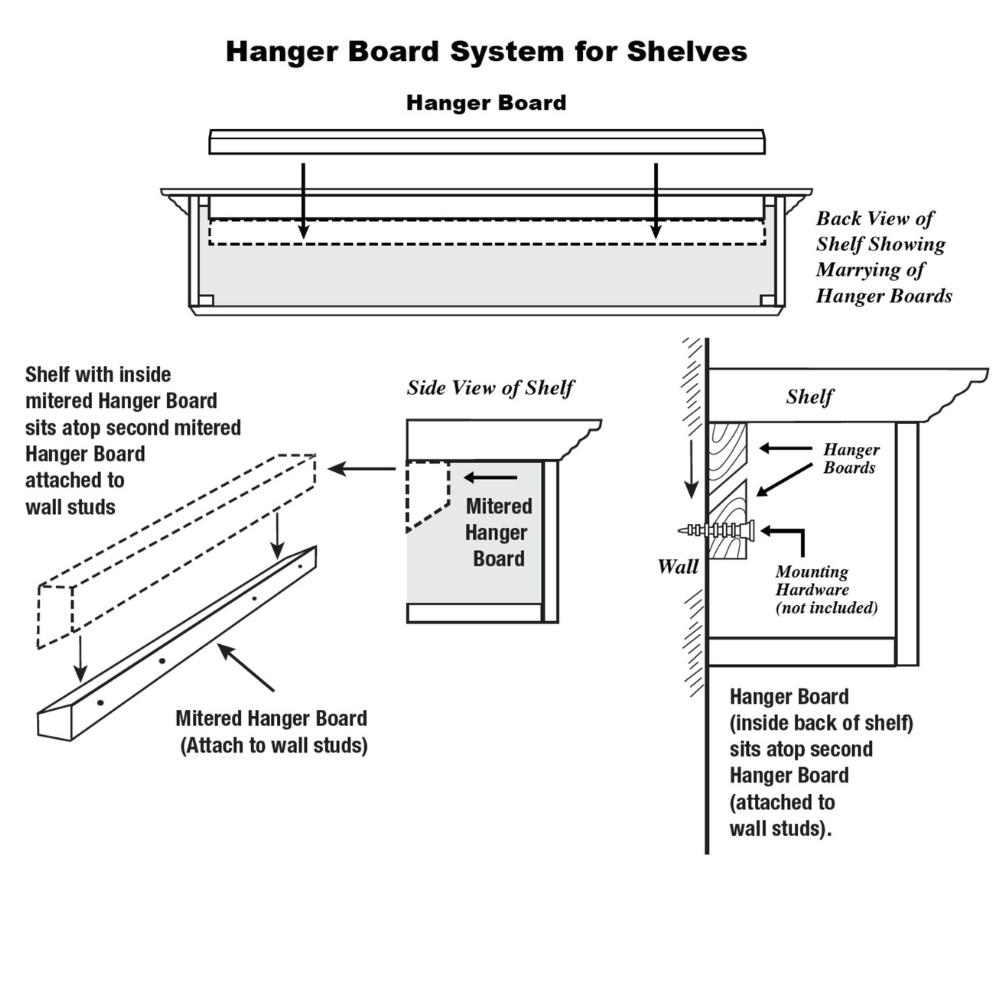 Hanger Board System for Shelves

Hanger Board

Back View of Shelf Showing Marrying of Hanger Boards

Shelf with inside mitered Hanger Board sits atop second mitered Hanger Board attached to wall studs

Side View of Shelf

Mitered Hanger Board

Mitered Hanger Board (Attach to wall studs)

Shelf

Hanger Boards

Wall

Mounting Hardware (not included)

Hanger Board (inside back of shelf) sits atop second Hanger Board (attached to wall studs).