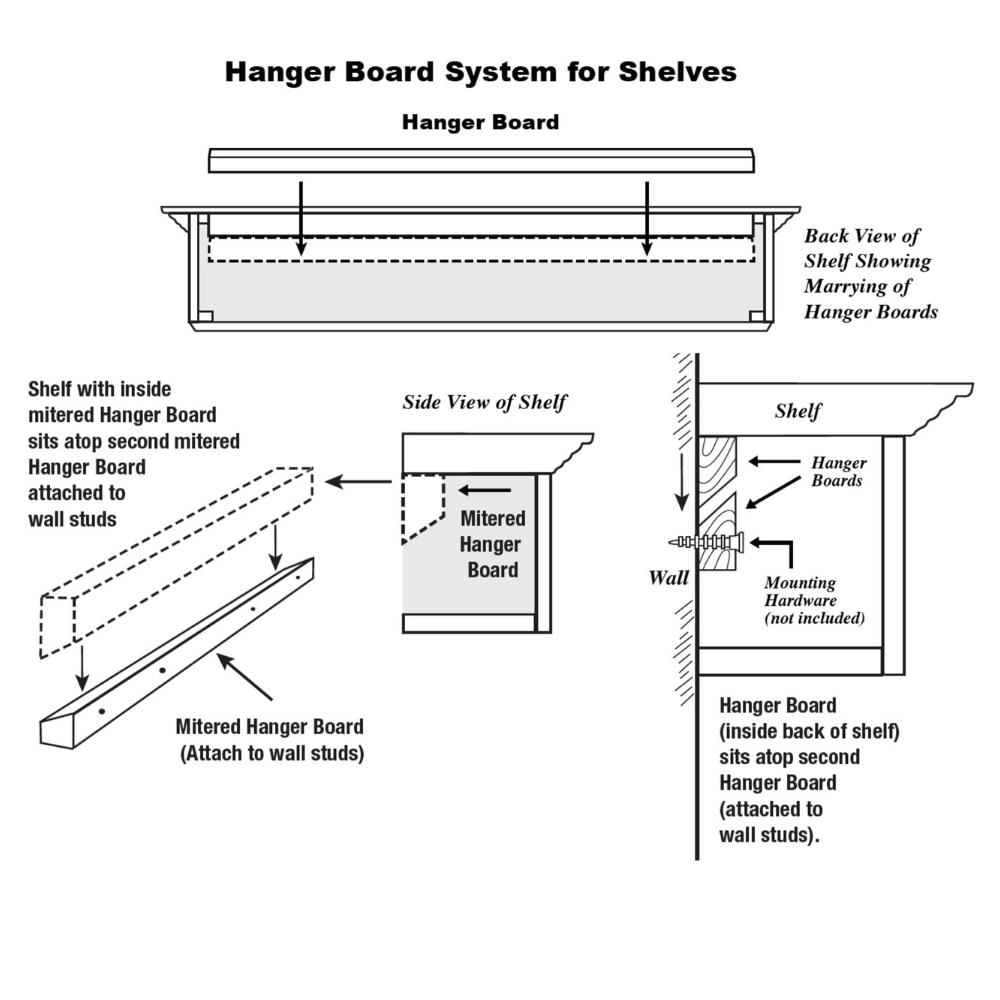 Hanger Board System for Shelves

Hanger Board

Back View of Shelf Showing Marrying of Hanger Boards

Shelf with inside mitered Hanger Board sits atop second mitered Hanger Board attached to wall studs

Side View of Shelf

Mitered Hanger Board

Mitered Hanger Board (Attach to wall studs)

Shelf

Hanger Boards

Wall

Mounting Hardware (not included)

Hanger Board (inside back of shelf) sits atop second Hanger Board (attached to wall studs).