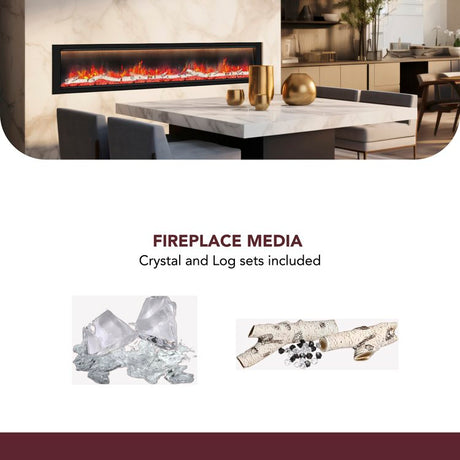 FIREPLACE MEDIA
Crystal and Log sets included