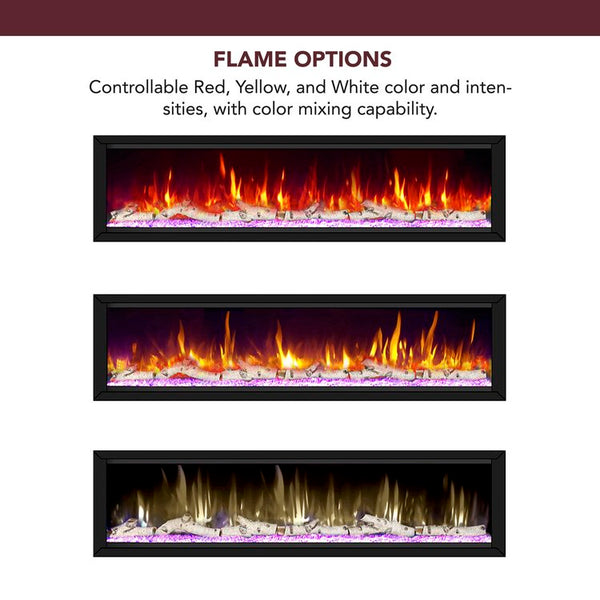 FLAME OPTIONS

Controllable Red, Yellow, and White color and intensities, with color mixing capability.